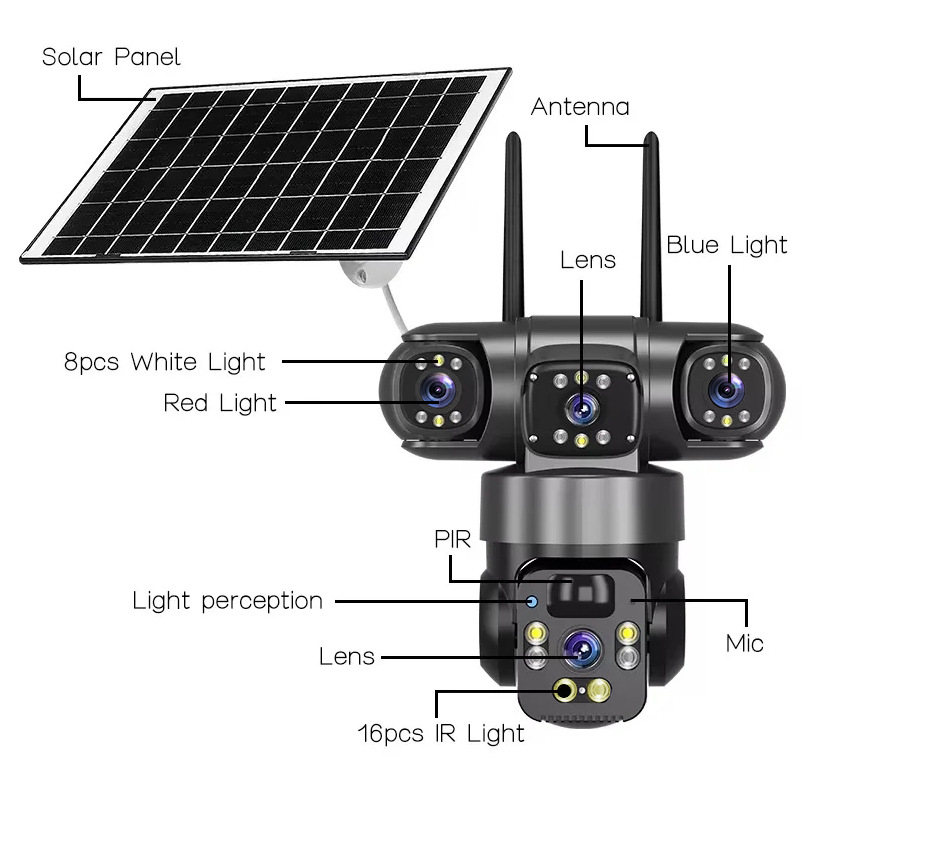 Solar Panel

Antenna

Lens

Blue Light

8pcs White Light

Red Light

PIR

Light perception

Mic

Lens

16pcs IR Light